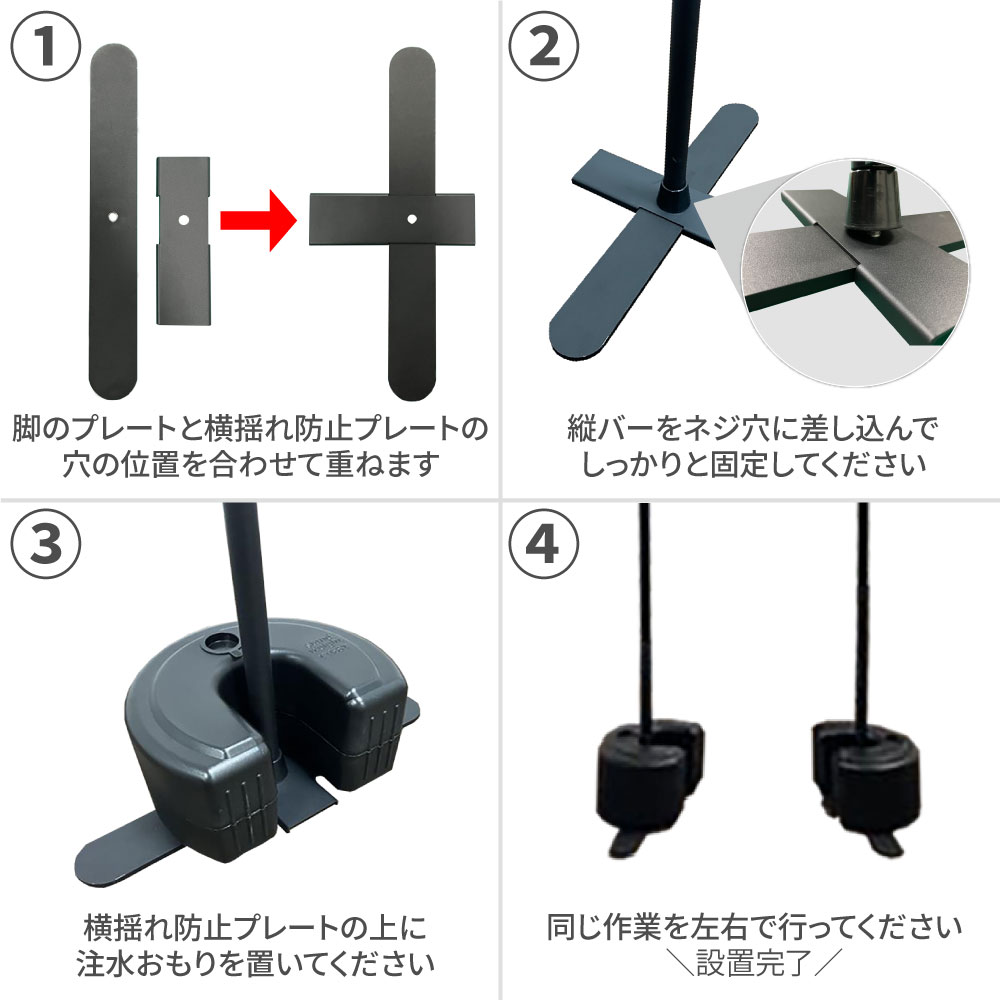 ①

脚のプレートと横揺れ防止プレートの穴の位置を合わせて重ねます

②

縦バーをネジ穴に差し込んでしっかりと固定してください

③

横揺れ防止プレートの上に注水おもりを置いてください

④

同じ作業を左右で行ってください
＼設置完了／