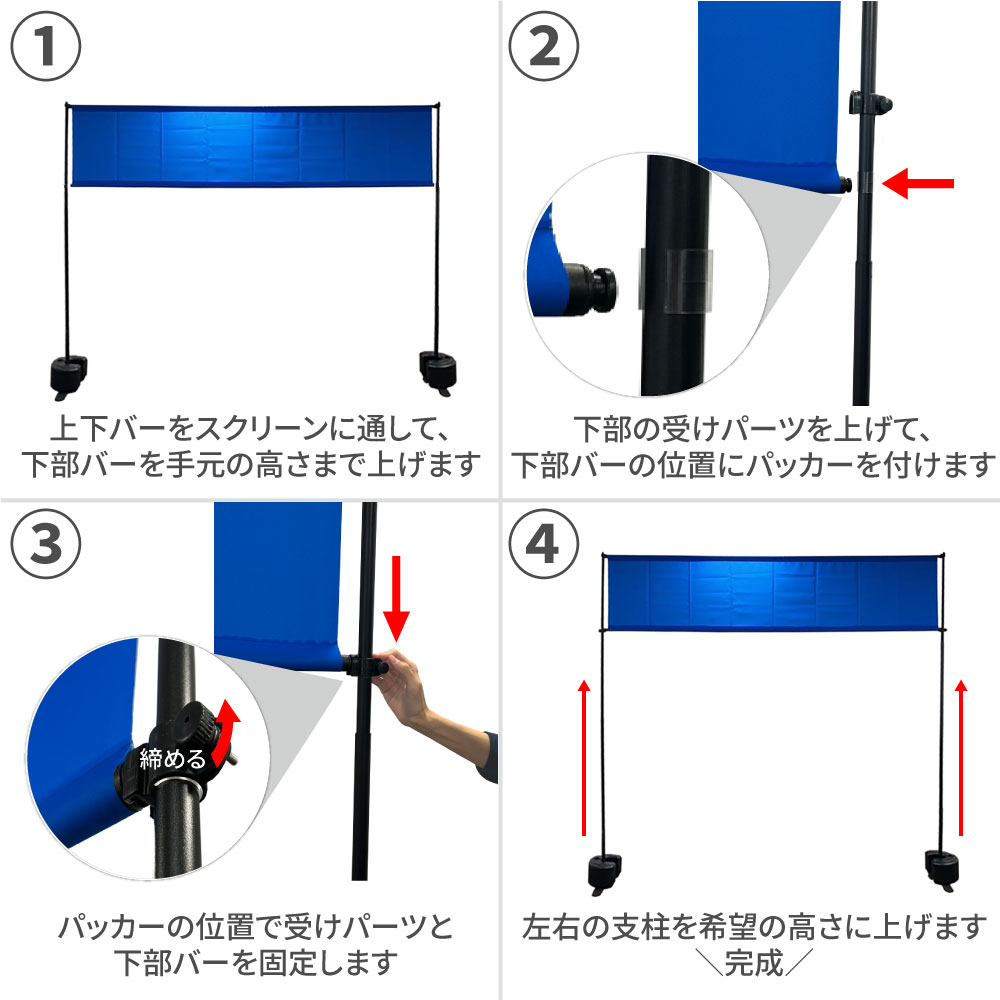 ①

上下バーをスクリーンに通して、下部バーを手元の高さまで上げます

②

下部の受けパーツを上げて、下部バーの位置にパッカーを付けます

③

締める

パッカーの位置で受けパーツと下部バーを固定します

④

左右の支柱を希望の高さに上げます
＼完成／