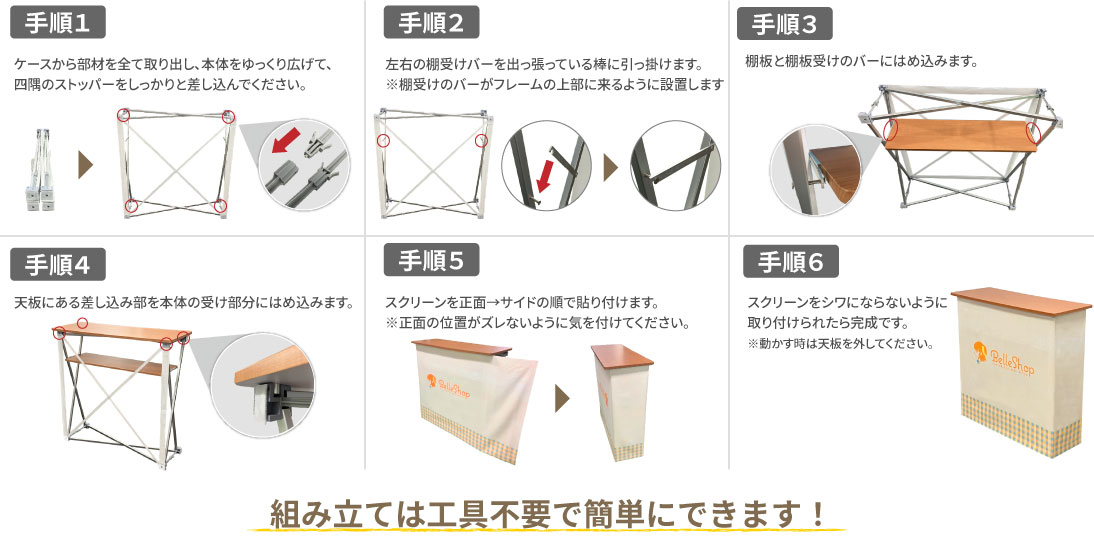 手順1

ケースから部材を全て取り出し、本体をゆっくり広げて、四隅のストッパーをしっかりと差し込んでください。

手順2

左右の棚受けバーを出っ張っている棒に引っ掛けます。
※棚受けのバーがフレームの上部に来るように設置します

手順3

棚板と棚板受けのバーにはめ込みます。

手順4

天板にある差し込み部を本体の受け部分にはめ込みます。

手順5

スクリーンを正面→サイドの順で貼り付けます。
※正面の位置がズレないように気を付けてください。

BelleShop

手順6

スクリーンをシワにならないように取り付けられたら完成です。
※動かす時は天板を外してください。

BelleShop

組み立ては工具不要で簡単にできます！