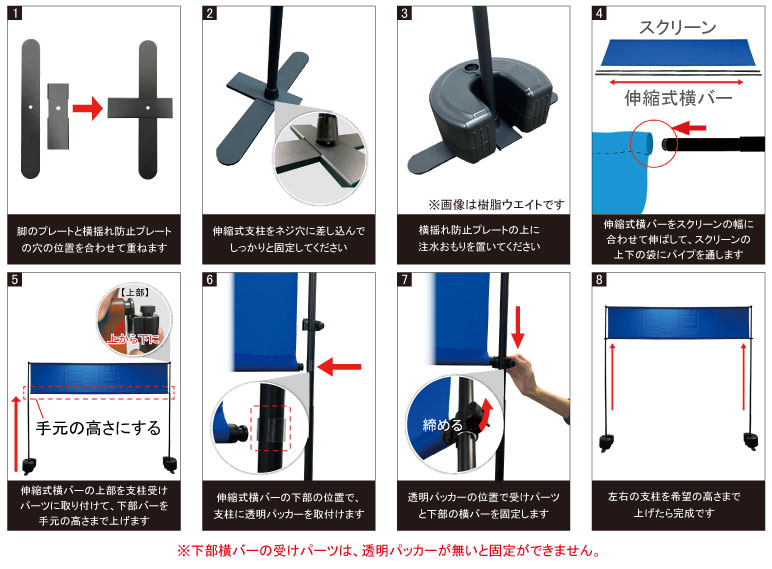 1

脚のプレートと横揺れ防止プレートの穴の位置を合わせて重ねます

2

伸縮式支柱をネジ穴に差し込んでしっかりと固定してください

3

※画像は樹脂ウエイトです

横揺れ防止プレートの上に注水おもりを置いてください

4

スクリーン

伸縮式横バー

伸縮式横バーをスクリーンの幅に合わせて伸ばして、スクリーンの上下の袋にパイプを通します

5

【上部】

上から下に

手元の高さにする

伸縮式横バーの上部を支柱受けパーツに取り付けて、下部バーを手元の高さまで上げます

6

伸縮式横バーの下部の位置で、支柱に透明パッカーを取付けます

7

締める

透明パッカーの位置で受けパーツと下部の横バーを固定します

8

左右の支柱を希望の高さまで上げたら完成です

※下部横バーの受けパーツは、透明パッカーが無いと固定ができません。