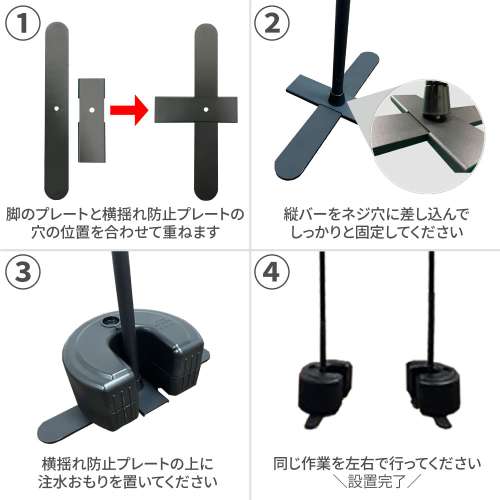 ①

脚のプレートと横揺れ防止プレートの穴の位置を合わせて重ねます

②

縦バーをネジ穴に差し込んでしっかりと固定してください

③

横揺れ防止プレートの上に注水おもりを置いてください

④

同じ作業を左右で行ってください
＼設置完了／