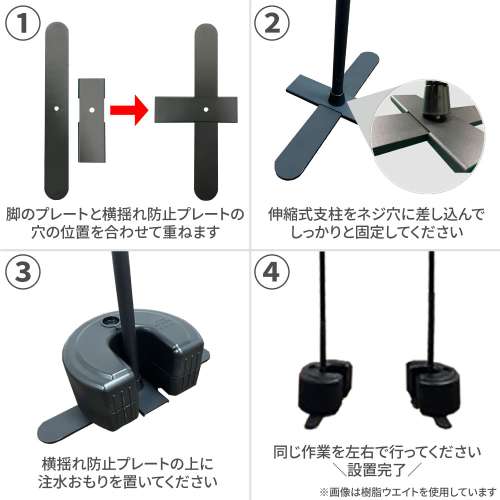 ①

脚のプレートと横揺れ防止プレートの穴の位置を合わせて重ねます

②

伸縮式支柱をネジ穴に差し込んでしっかりと固定してください

③

横揺れ防止プレートの上に注水おもりを置いてください

④

同じ作業を左右で行ってください
＼設置完了／

※画像は樹脂ウエイトを使用しています